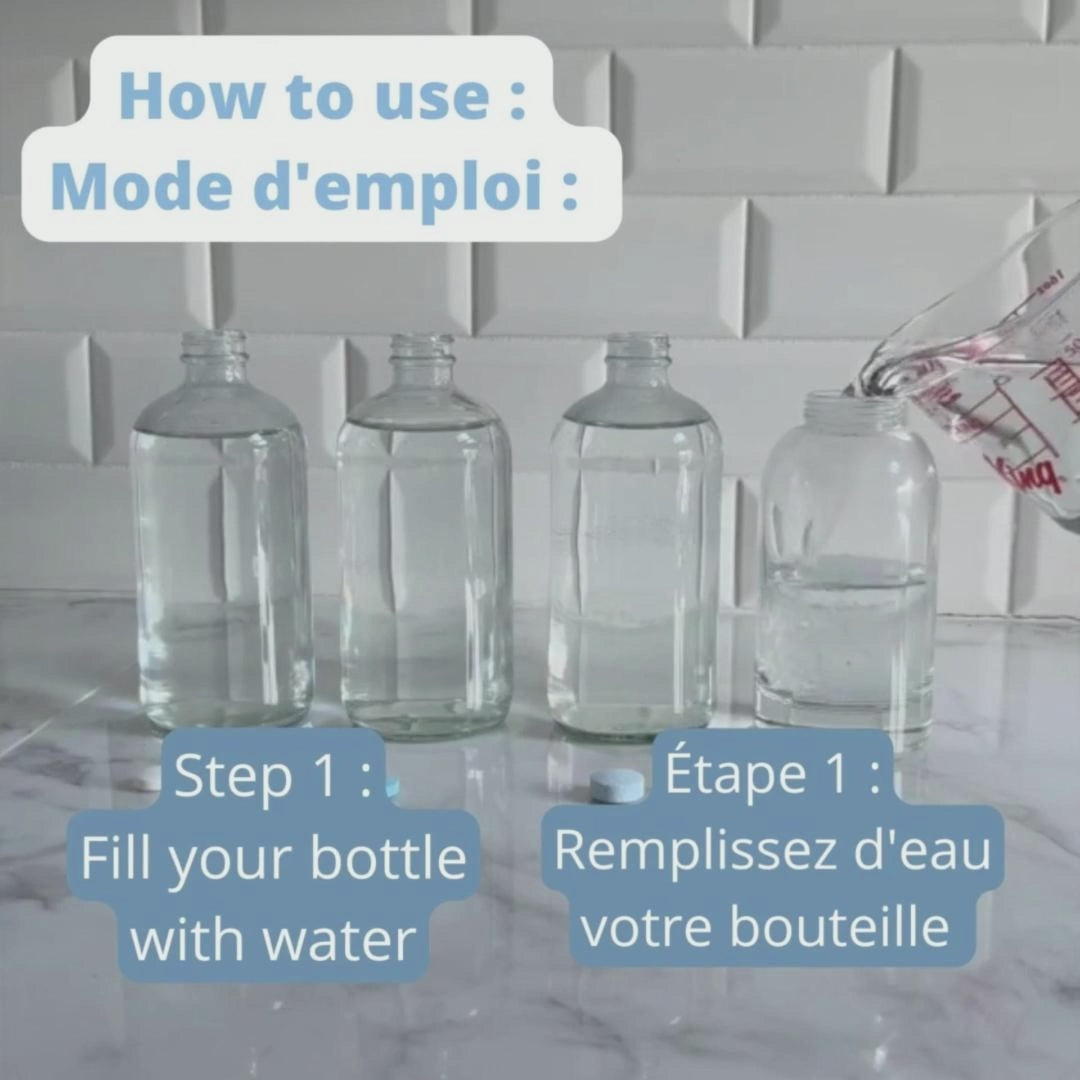 How to use :
Mode d'emploi :

Step 1 :
Fill your bottle with water

Étape 1 :
Remplissez d'eau votre bouteille